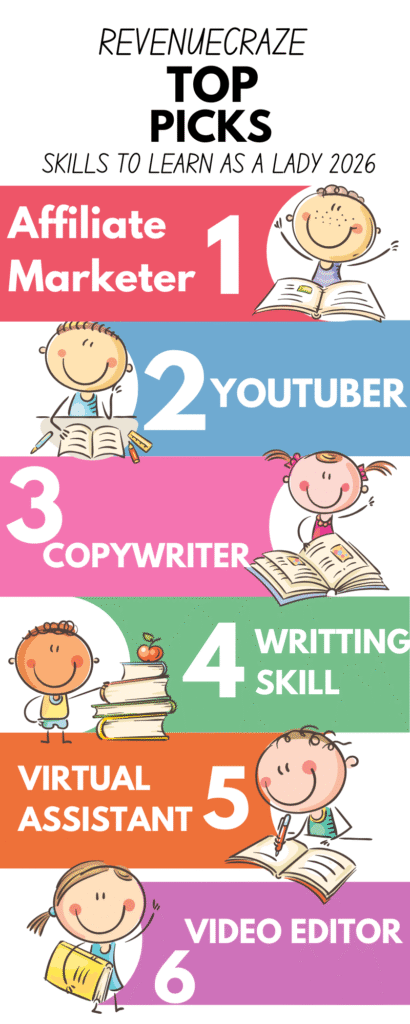 REVENUECRAZE
TOP PICKS
SKILLS TO LEARN AS A LADY 2026

Affiliate Marketer 1

2 YOUTUBER

3 COPYWRITER

4 WRITTING SKILL

VIRTUAL ASSISTANT 5

VIDEO EDITOR 6